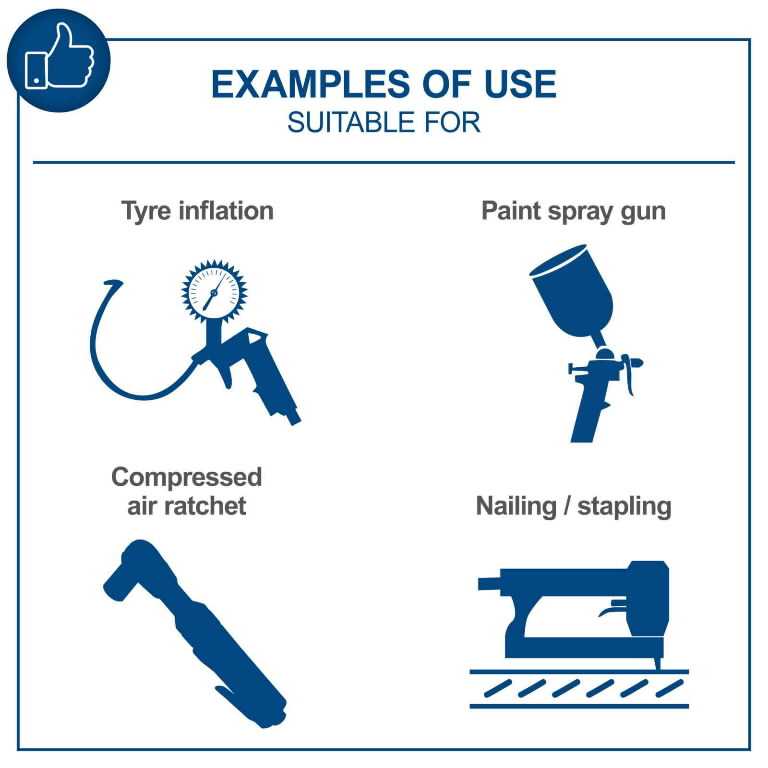 EXAMPLES OF USE
SUITABLE FOR

Tyre inflation

Paint spray gun

Compressed air ratchet

Nailing / stapling