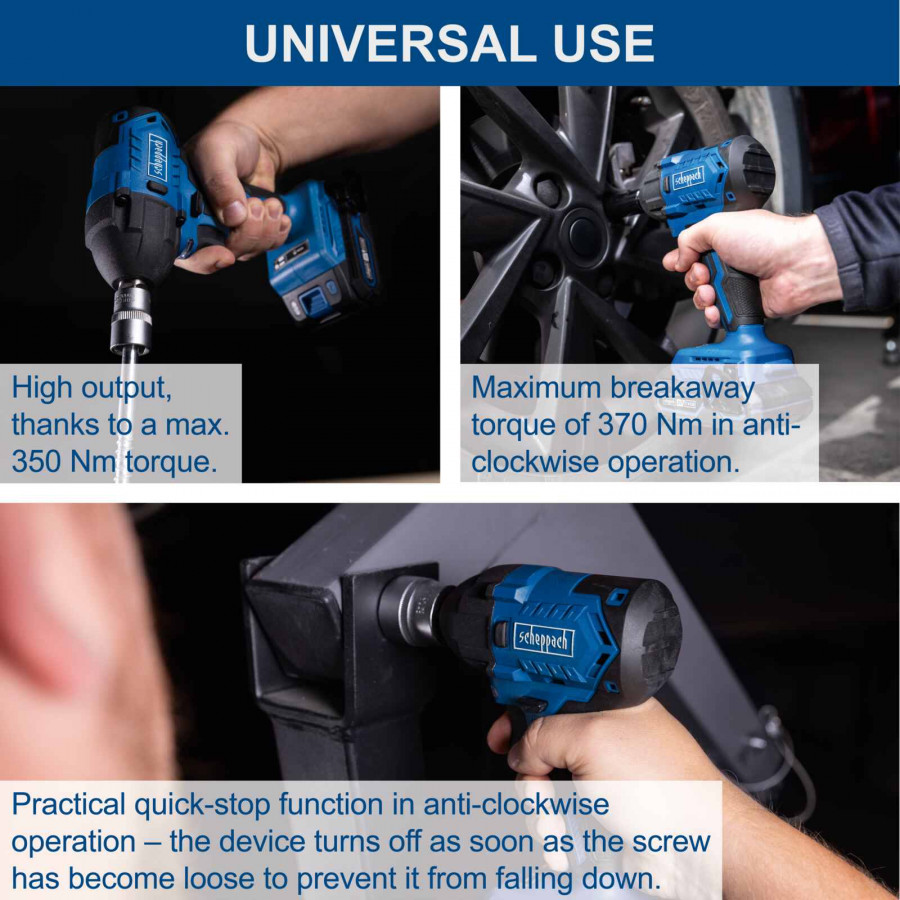 UNIVERSAL USE

scheppach

High output, thanks to a max. 350 Nm torque.

scheppach

Maximum breakaway torque of 370 Nm in anti-clockwise operation.

scheppach

Practical quick-stop function in anti-clockwise operation – the device turns off as soon as the screw has become loose to prevent it from falling down.